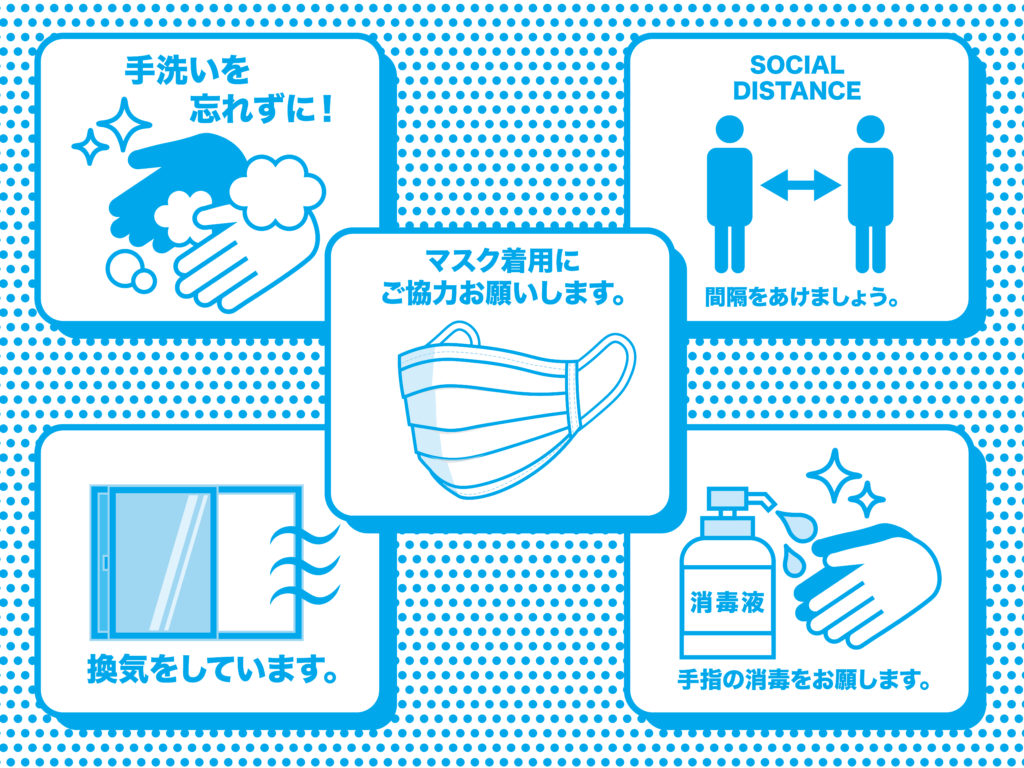 手洗いを
忘れずに！

SOCIAL
DISTANCE

間隔をあけましょう。

マスク着用に
ご協力お願いします。

換気をしています。

消毒液

手指の消毒をお願します。